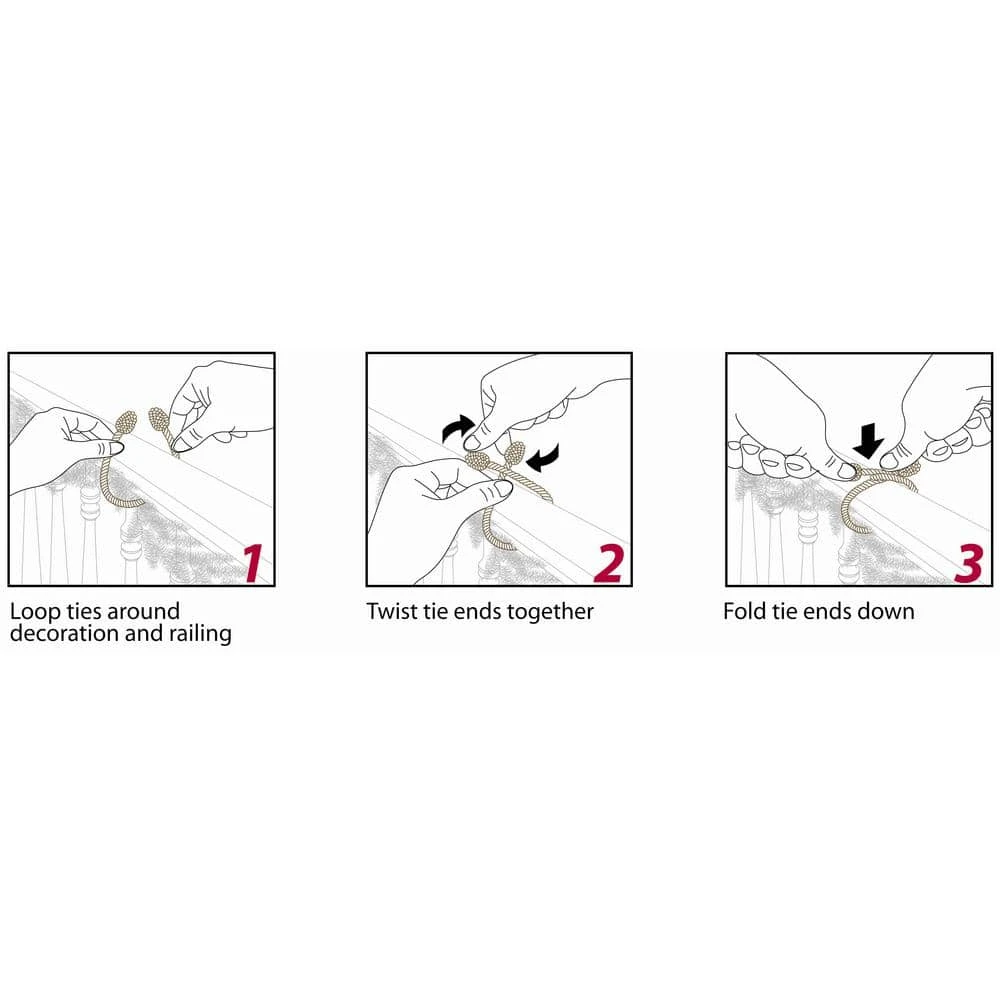 1

Loop ties around decoration and railing

2

Twist tie ends together

3

Fold tie ends down