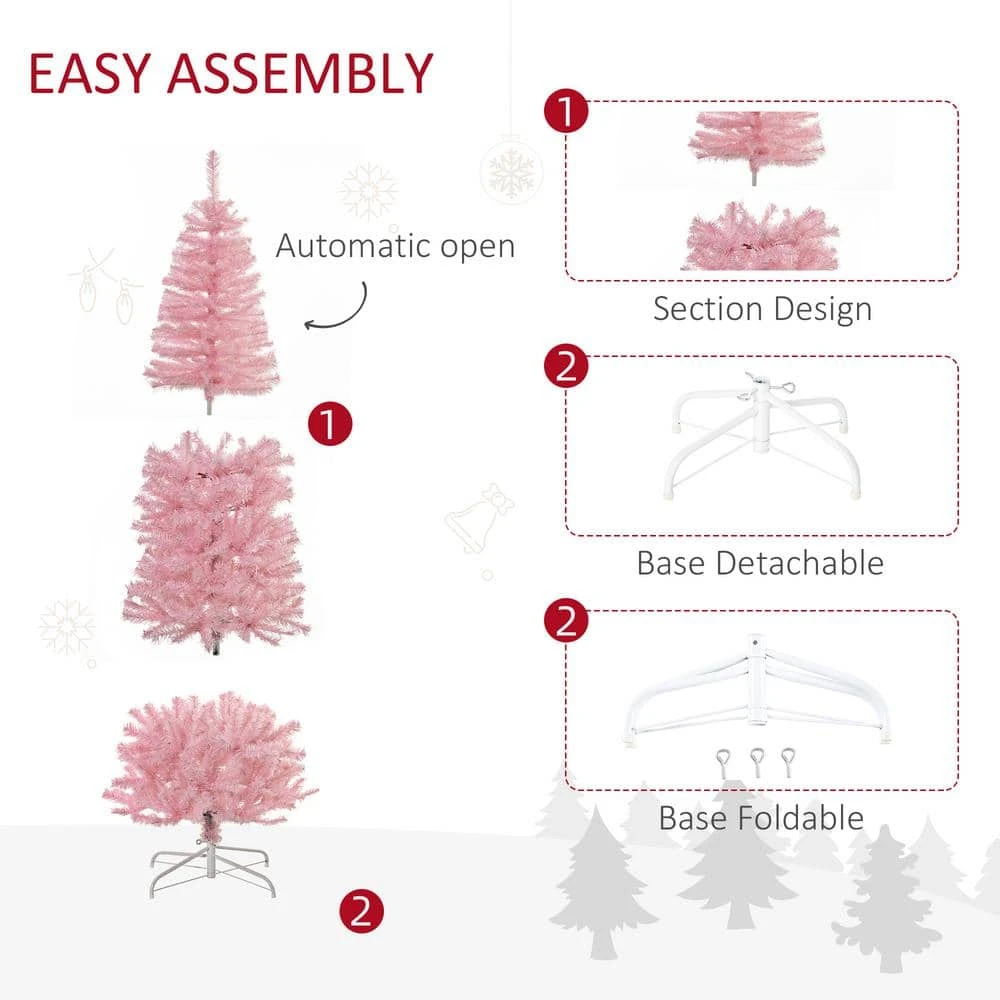 EASY ASSEMBLY

Automatic open

1

2

1

Section Design

2

Base Detachable

2

Base Foldable