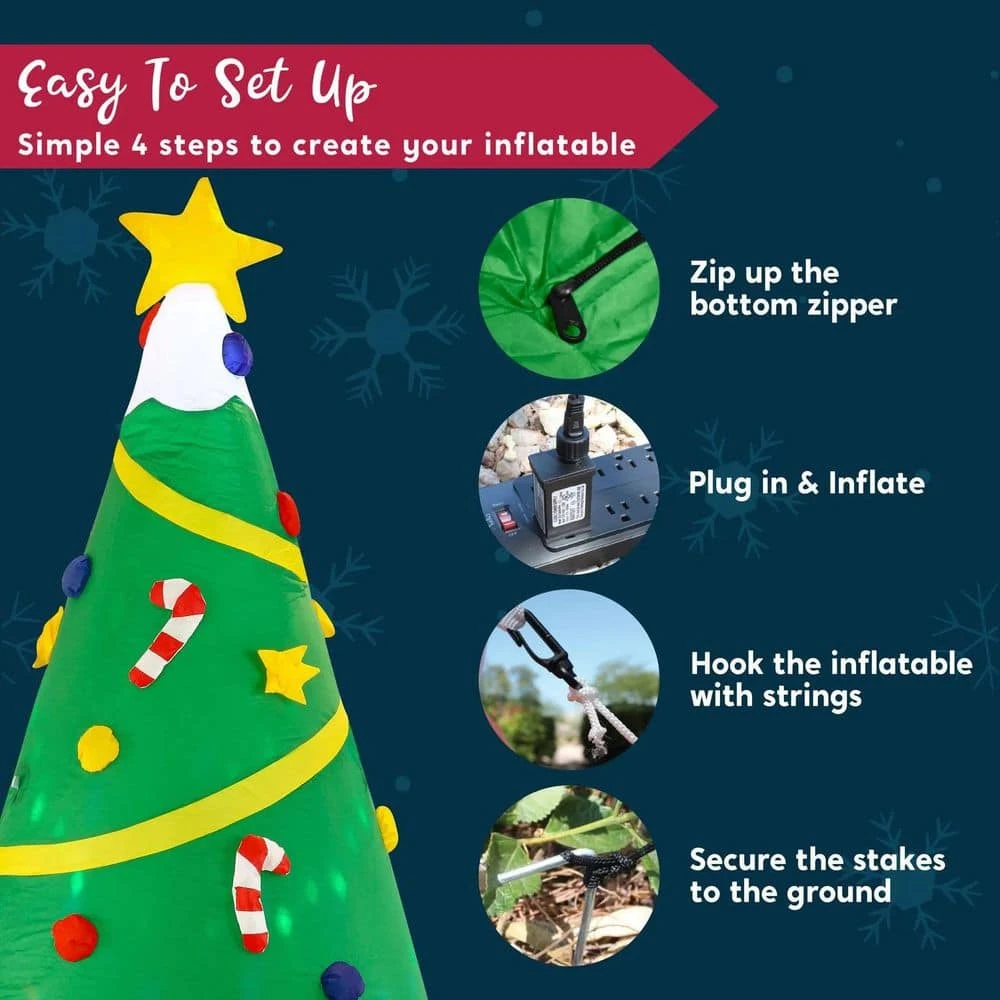 Easy To Set Up
Simple 4 steps to create your inflatable

Zip up the bottom zipper

Plug in & Inflate

Hook the inflatable with strings

Secure the stakes to the ground