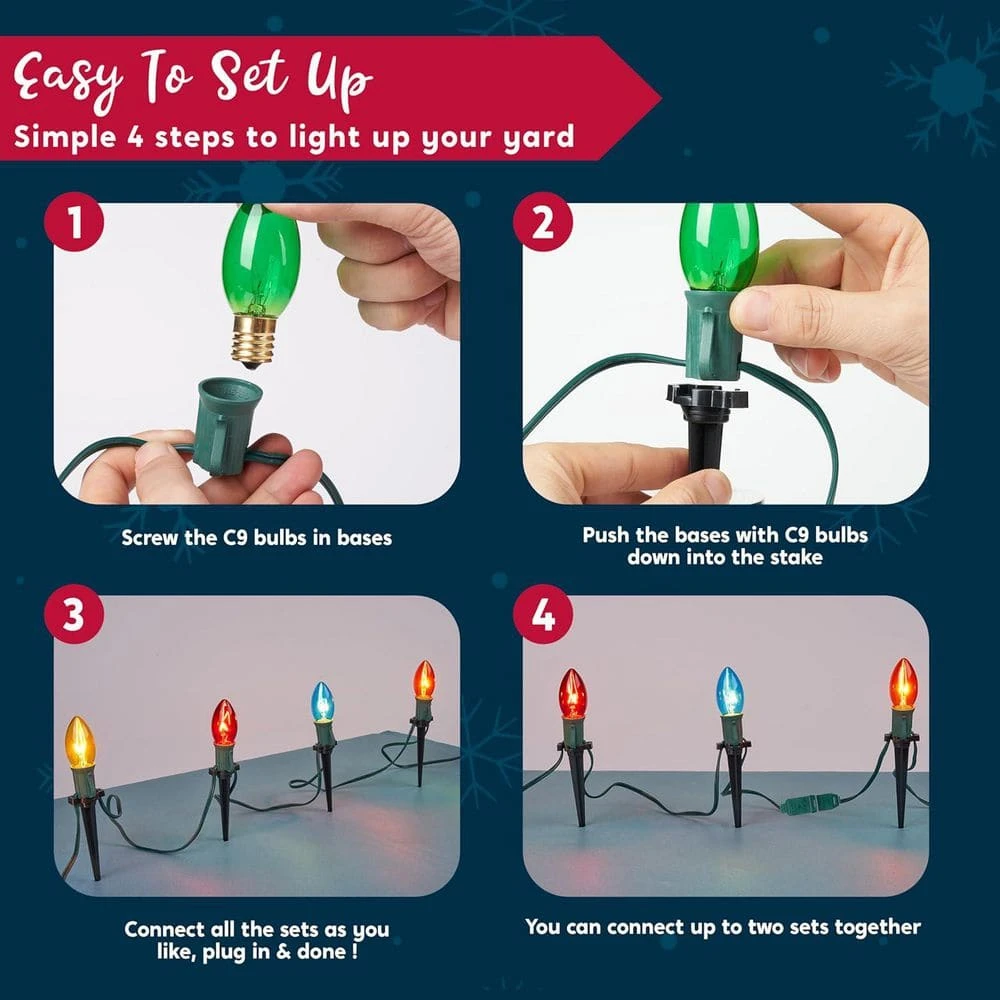 Easy To Set Up
Simple 4 steps to light up your yard

1
Screw the C9 bulbs in bases

2
Push the bases with C9 bulbs down into the stake

3
Connect all the sets as you like, plug in & done !

4
You can connect up to two sets together