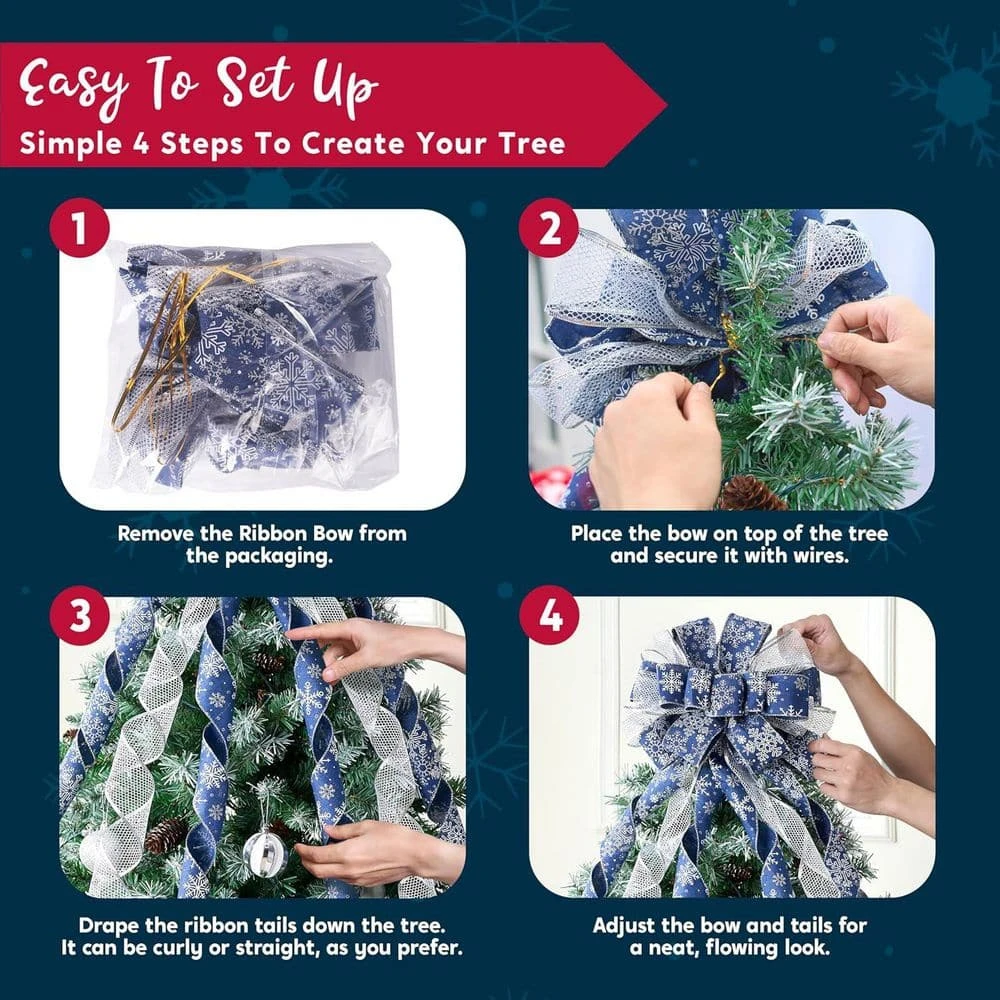 Easy To Set Up
Simple 4 Steps To Create Your Tree

1

Remove the Ribbon Bow from the packaging.

2

Place the bow on top of the tree and secure it with wires.

3

Drape the ribbon tails down the tree. It can be curly or straight, as you prefer.

4

Adjust the bow and tails for a neat, flowing look.