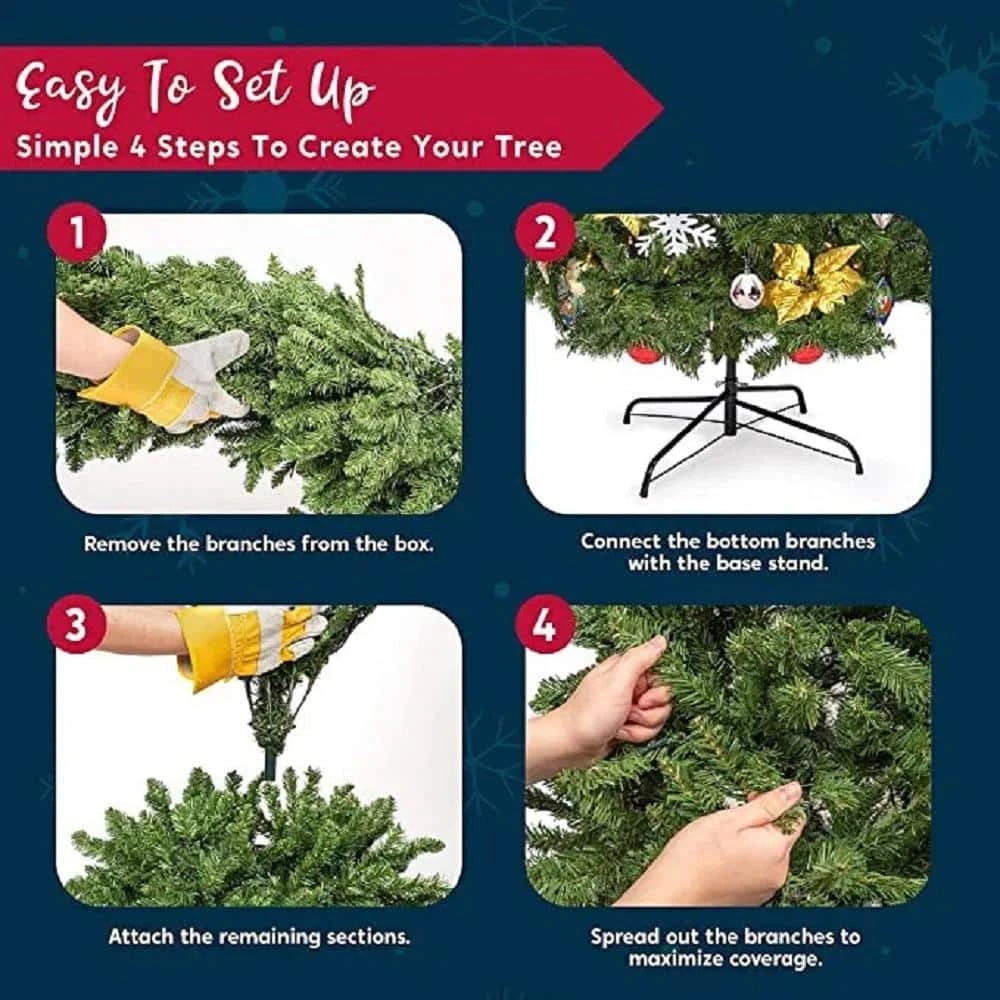 Easy To Set Up
Simple 4 Steps To Create Your Tree

1

Remove the branches from the box.

2

Connect the bottom branches with the base stand.

3

Attach the remaining sections.

4

Spread out the branches to maximize coverage.