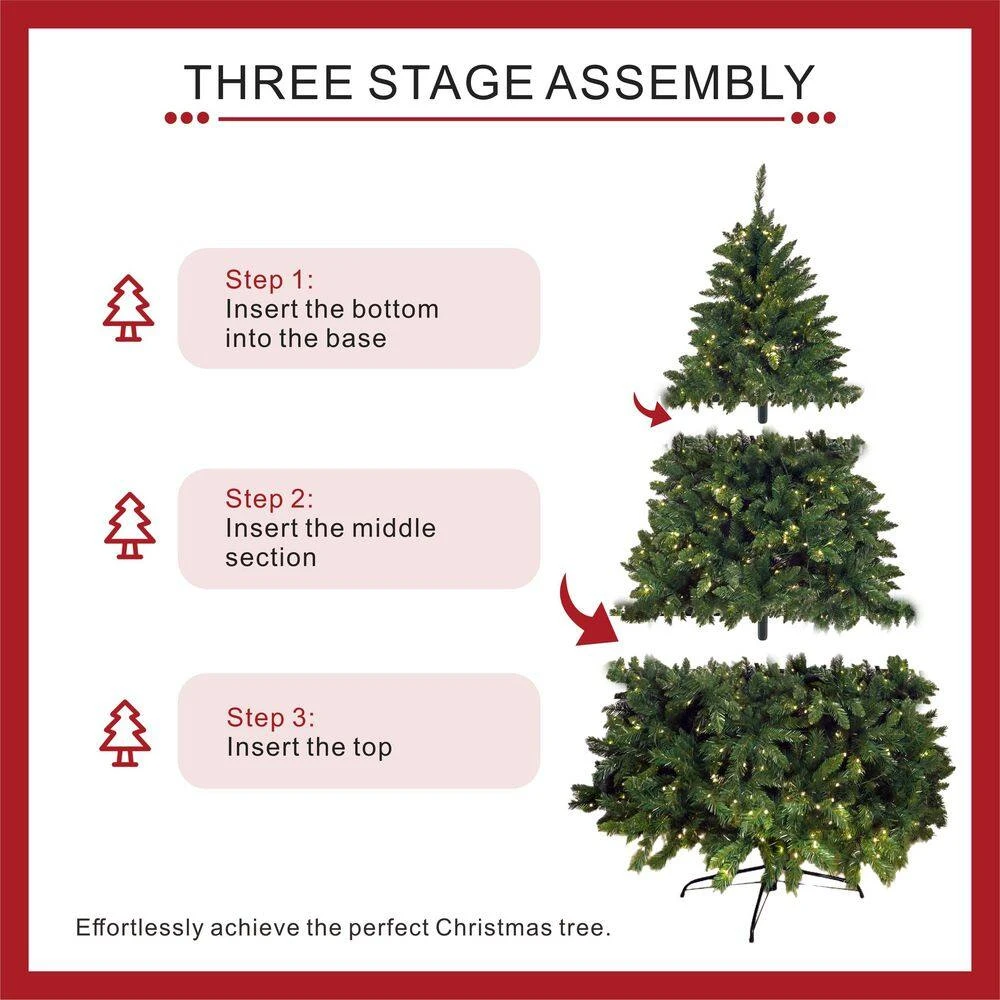 THREE STAGE ASSEMBLY

Step 1:
Insert the bottom into the base

Step 2:
Insert the middle section

Step 3:
Insert the top

Effortlessly achieve the perfect Christmas tree.