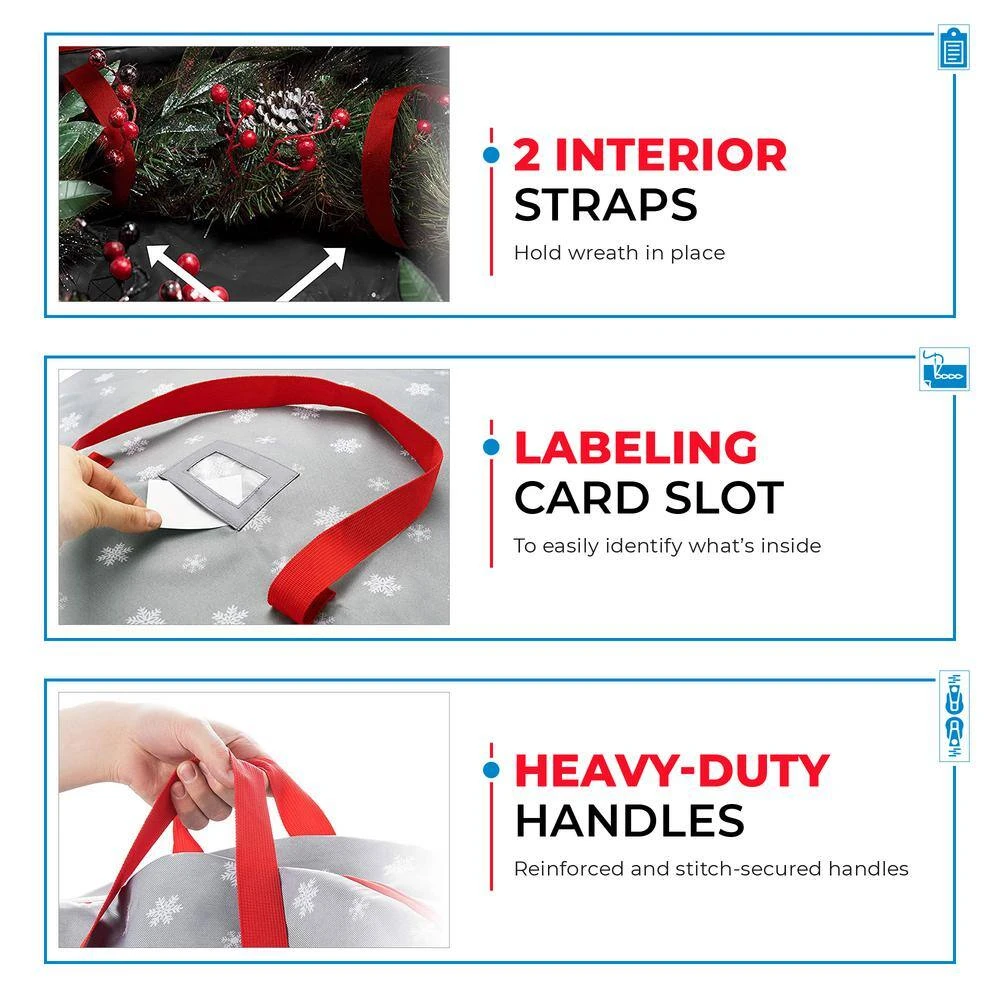 2 INTERIOR STRAPS

Hold wreath in place

LABELING CARD SLOT

To easily identify what's inside

HEAVY-DUTY HANDLES

Reinforced and stitch-secured handles