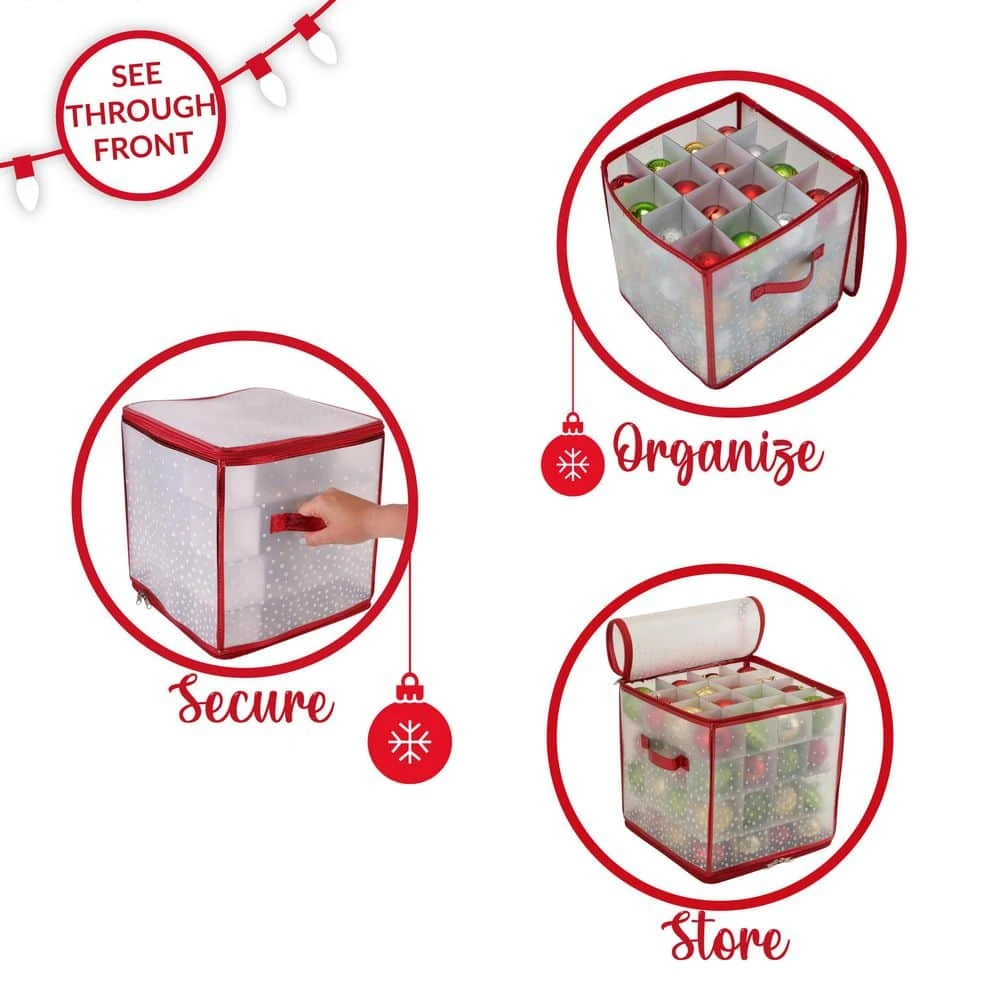 SEE THROUGH FRONT

Organize

Secure

Store